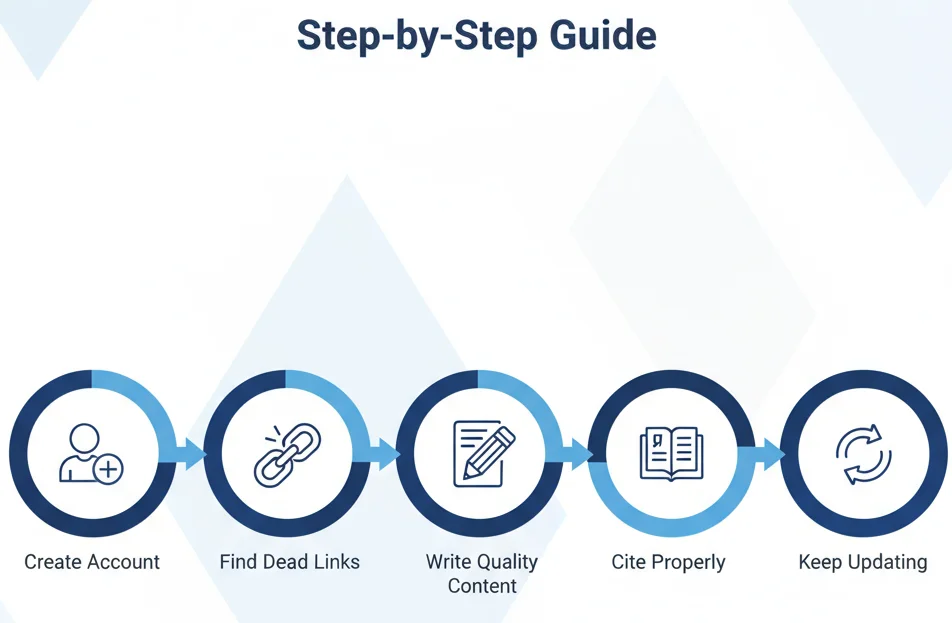 Step-by-Step Guide

Create Account

Find Dead Links

Write Quality Content

Cite Properly

Keep Updating