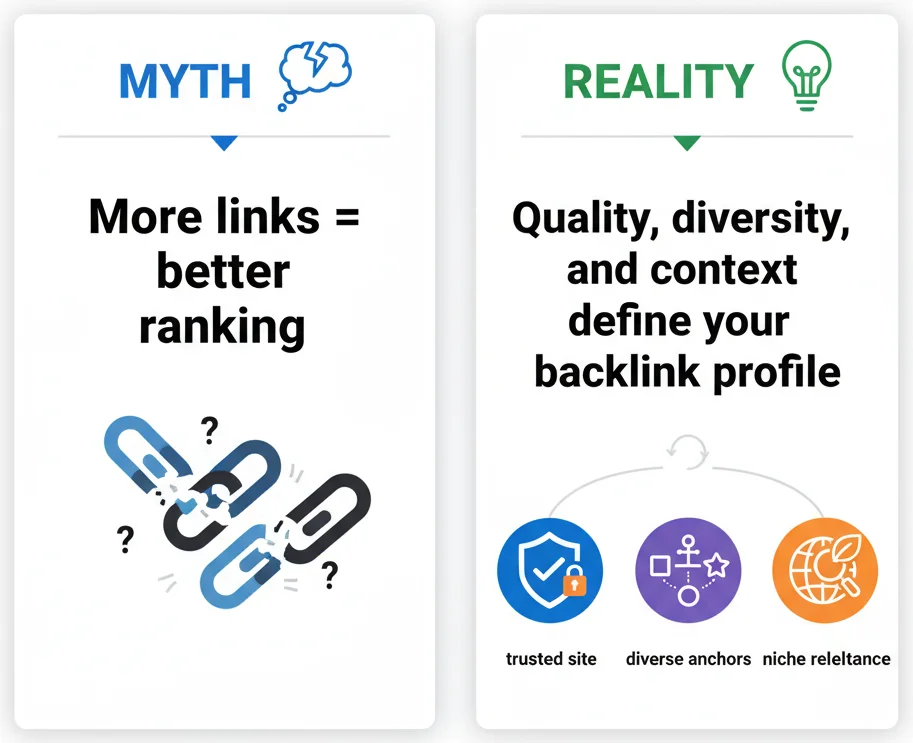 MYTH

More links = better ranking

?

?

?

REALITY

Quality, diversity, and context define your backlink profile

trusted site

diverse anchors

niche releltance