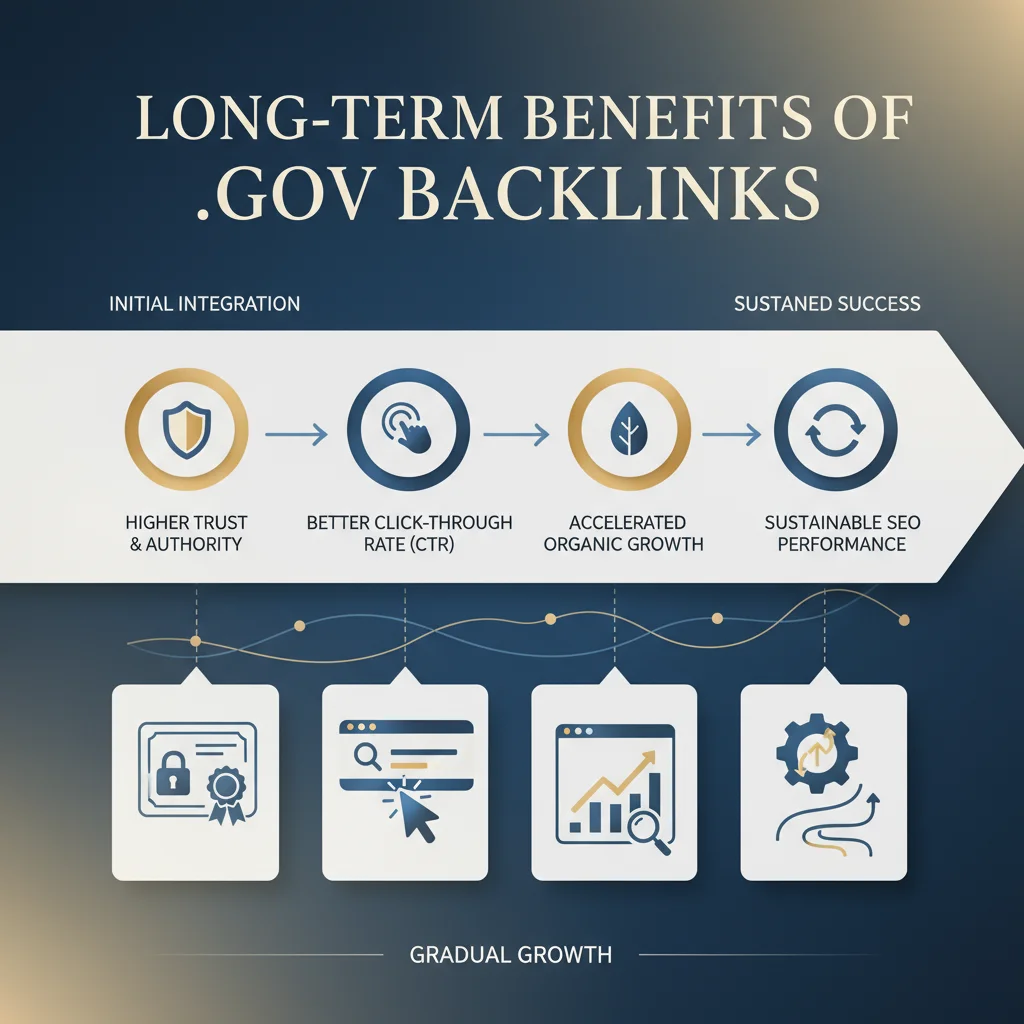 LONG-TERM BENEFITS OF .GOV BACKLINKS

INITIAL INTEGRATION

SUSTANED SUCCESS

HIGHER TRUST & AUTHORITY

BETTER CLICK-THROUGH RATE (CTR)

ACCELERATED ORGANIC GROWTH

SUSTAINABLE SEO PERFORMANCE

GRADUAL GROWTH